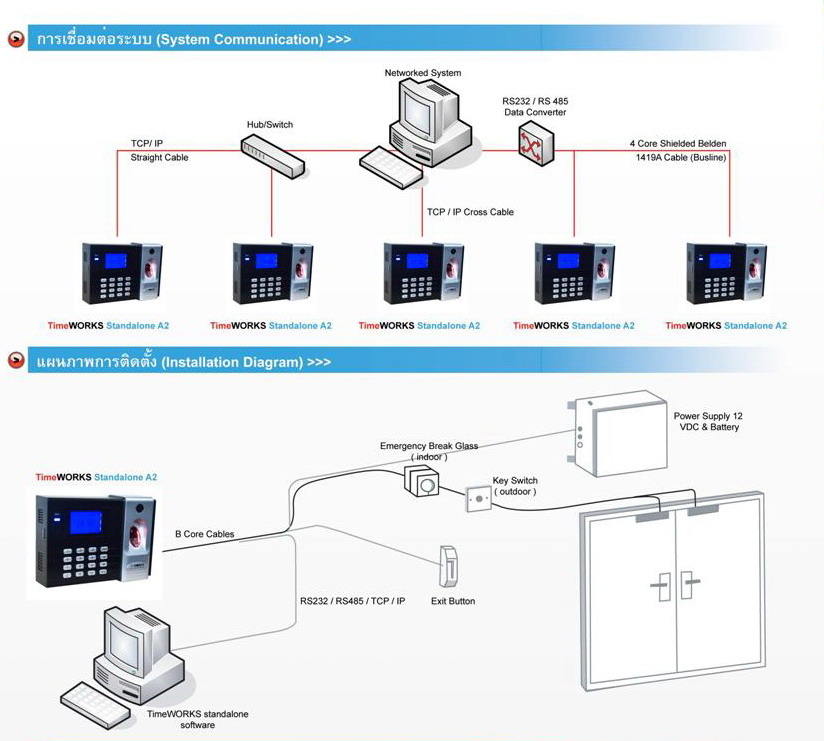 การเชื่อมต่อระบบ (System Communication) >>>

Networked System

RS232 / RS 485 Data Converter

Hub/Switch

TCP/ IP Straight Cable

4 Core Shielded Belden 1419A Cable (Busline)

TCP / IP Cross Cable

TimeWORKS Standalone A2

TimeWORKS Standalone A2

TimeWORKS Standalone A2

TimeWORKS Standalone A2

TimeWORKS Standalone A2

แผนภาพการติดตั้ง (Installation Diagram) >>>

Power Supply 12 VDC & Battery

Emergency Break Glass ( indoor )

Key Switch ( outdoor )

TimeWORKS Standalone A2

B Core Cables

RS232 / RS485 / TCP / IP

Exit Button

TimeWORKS standalone software